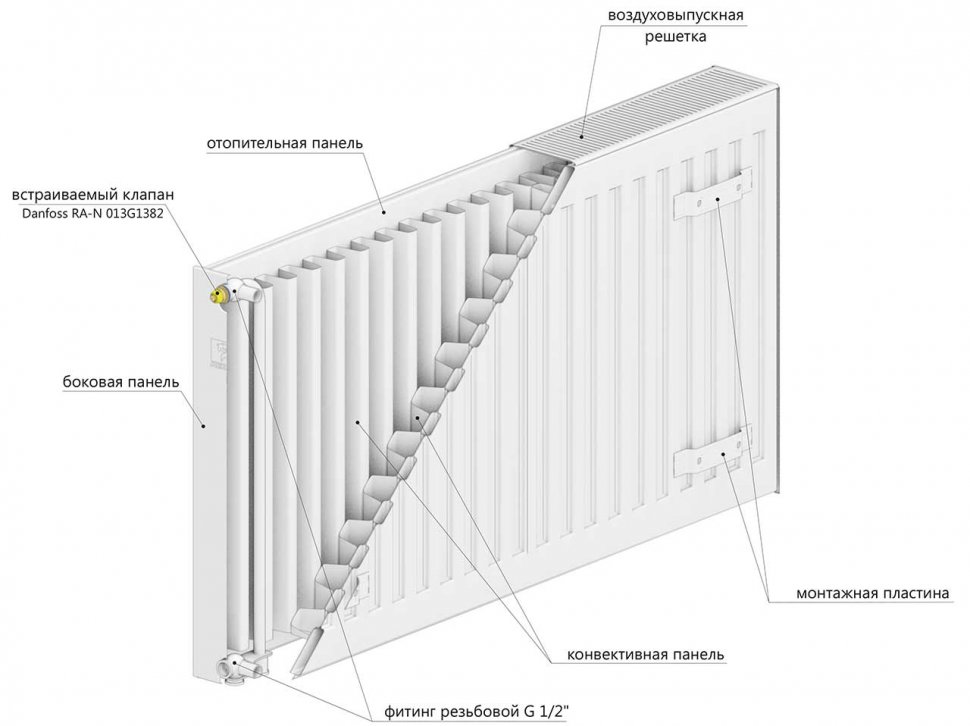 воздуховыпускная решетка

отопительная панель

встраиваемый клапан
Danfoss RA-N 013G1382

боковая панель

монтажная пластина

конвективная панель

фитинг резьбовой G 1/2"