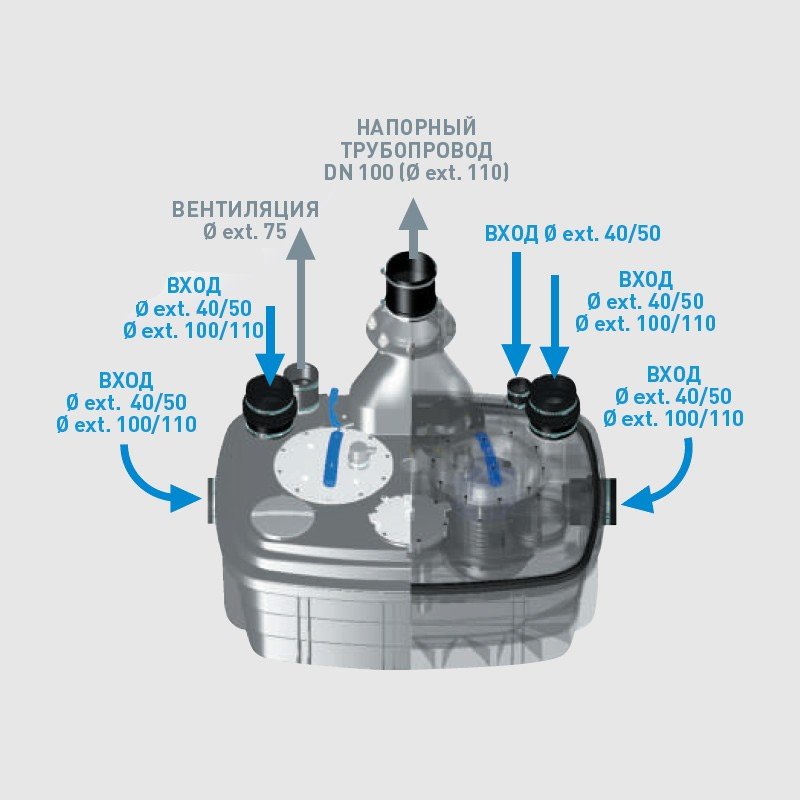 НАПОРНЫЙ
ТРУБОПРОВОД
DN 100 (Ø ext. 110)

ВЕНТИЛЯЦИЯ
Ø ext. 75

ВХОД Ø ext. 40/50

ВХОД
Ø ext. 40/50
Ø ext. 100/110

ВХОД
Ø ext. 40/50
Ø ext. 100/110

ВХОД
Ø ext. 40/50
Ø ext. 100/110

ВХОД
Ø ext. 40/50
Ø ext. 100/110